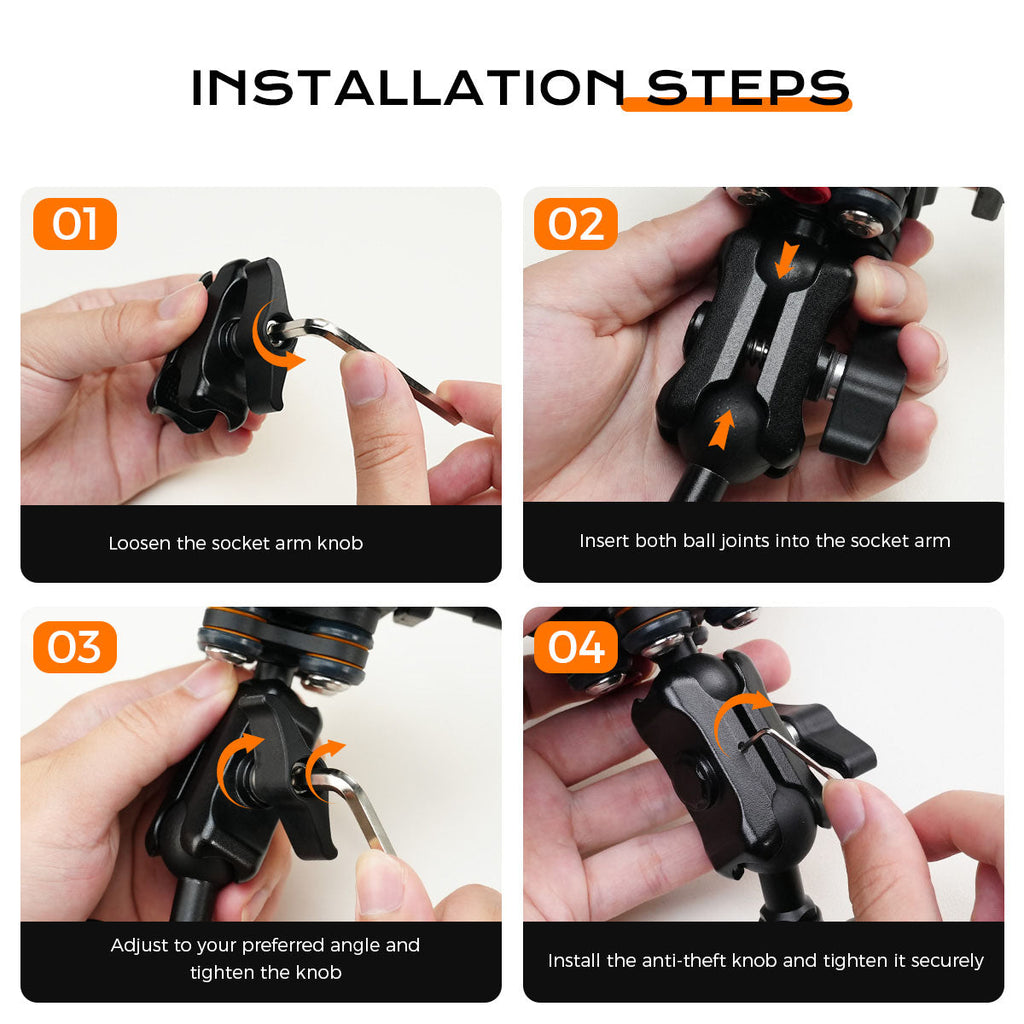 INSTALLATION STEPS

01

Loosen the socket arm knob

02

Insert both ball joints into the socket arm

03

Adjust to your preferred angle and tighten the knob

04

Install the anti-theft knob and tighten it securely